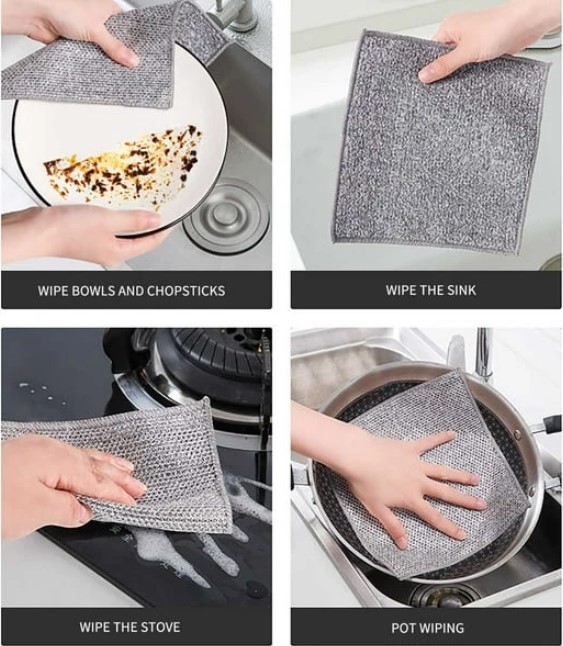 WIPE BOWLS AND CHOPSTICKS

WIPE THE SINK

WIPE THE STOVE

POT WIPING