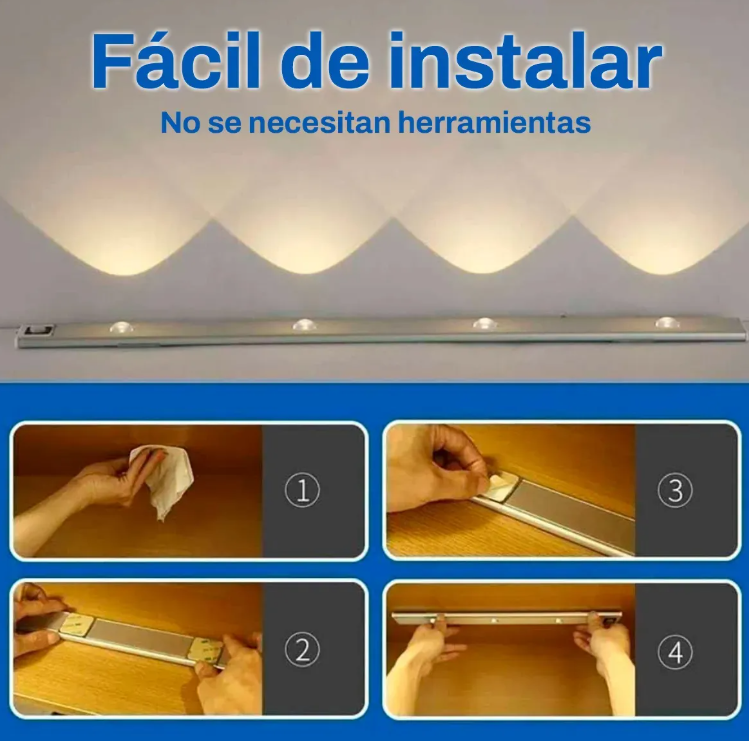 Fácil de instalar

No se necesitan herramientas

①

③

②

④