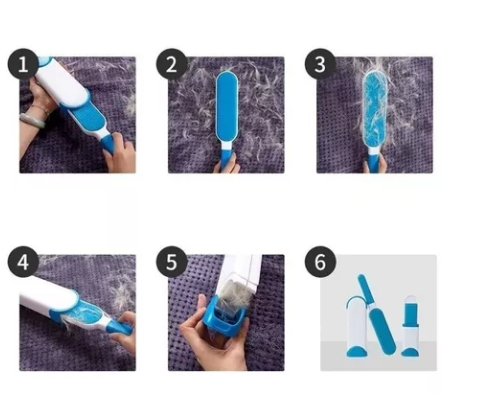 1
2
3
4
5
6