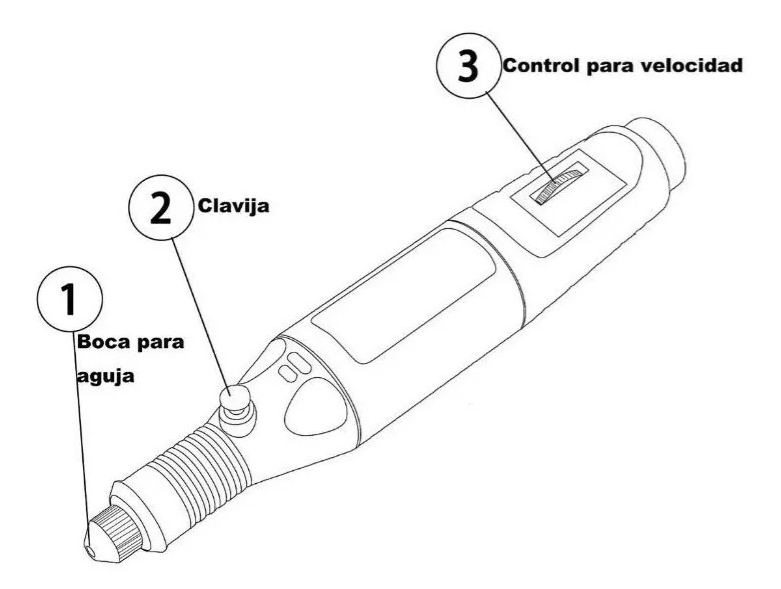 3 Control para velocidad

2 Clavija

1 Boca para aguja