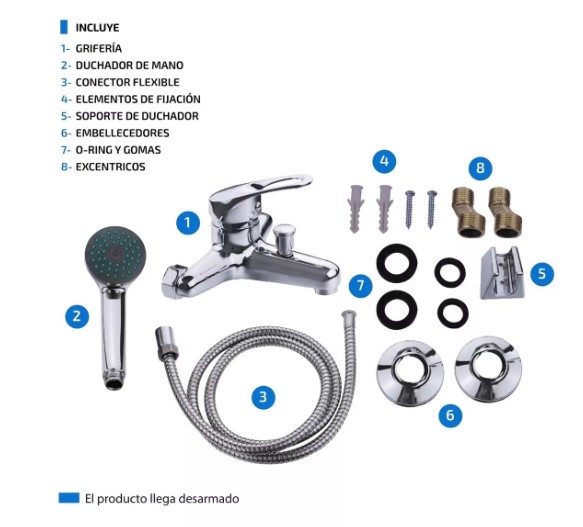 INCLUYE
1- GRIFERÍA
2- DUCHADOR DE MANO
3- CONECTOR FLEXIBLE
4- ELEMENTOS DE FIJACIÓN
5- SOPORTE DE DUCHADOR
6- EMBELLECEDORES
7- O-RING Y GOMAS
8- EXCENTRICOS

4
8
1
5
7
2
3
6

El producto llega desarmado