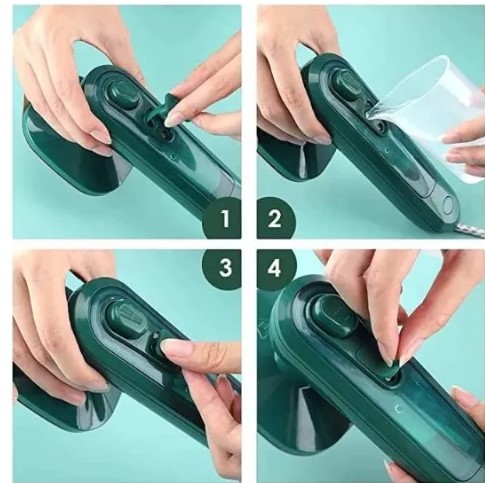 1
2
3
4